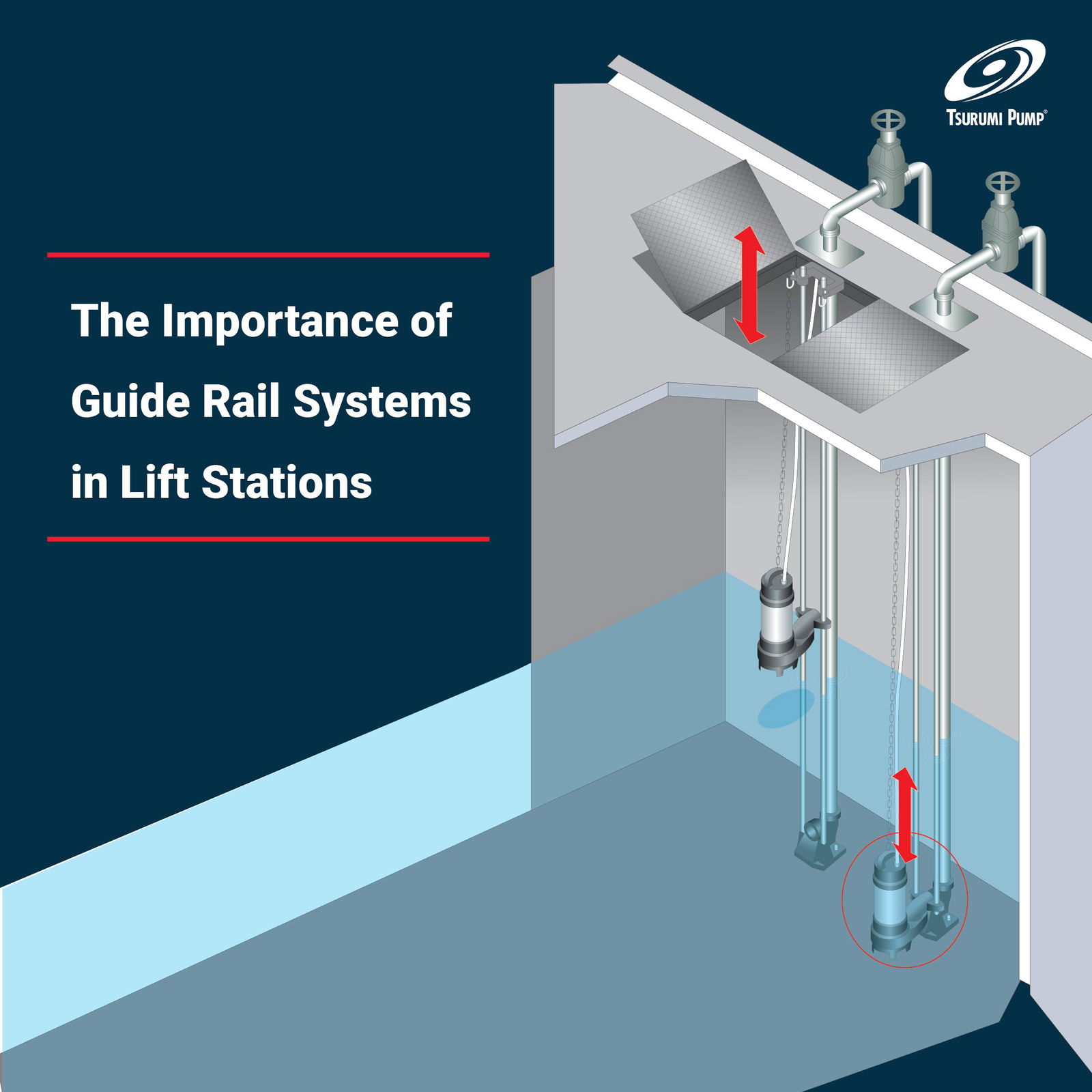 TSURUMI PUMP®

The Importance of Guide Rail Systems in Lift Stations