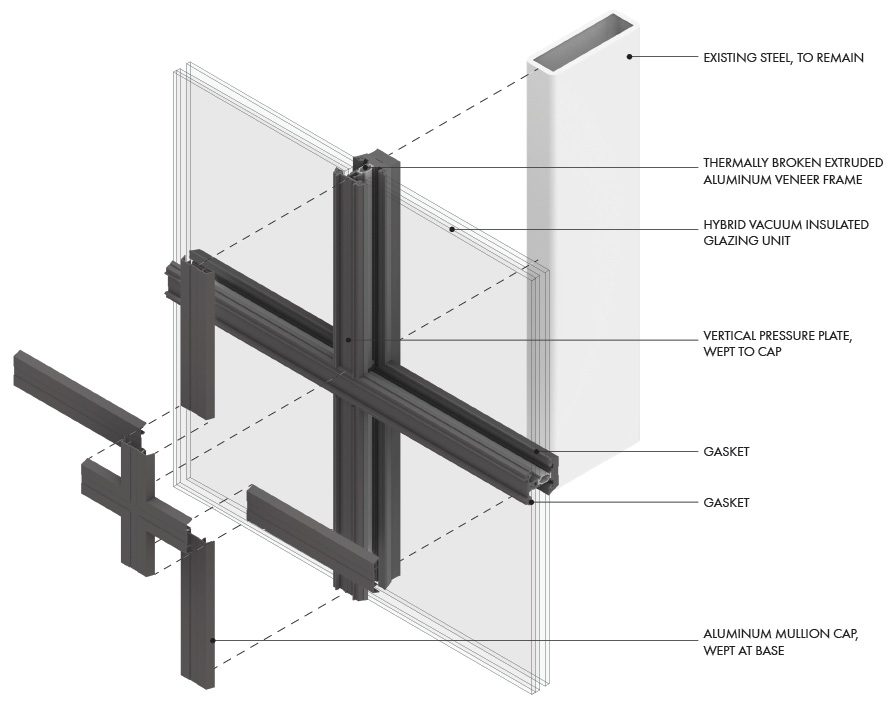 EXISTING STEEL, TO REMAIN

THERMALLY BROKEN EXTRUDED ALUMINUM VENEER FRAME

HYBRID VACUUM INSULATED GLAZING UNIT

VERTICAL PRESSURE PLATE, WEPT TO CAP

GASKET

GASKET

ALUMINUM MULLION CAP, WEPT AT BASE