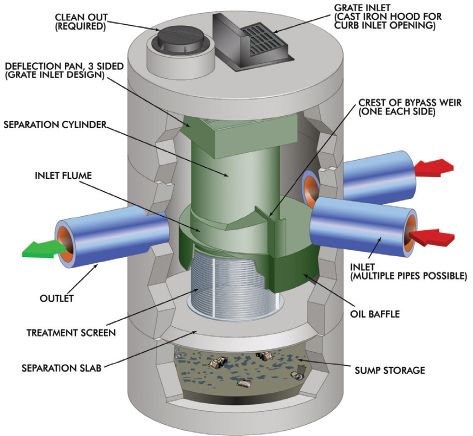 CLEAN OUT
(REQUIRED)

GRATE INLET
(CAST IRON HOOD FOR
CURB INLET OPENING)

DEFLECTION PAN, 3 SIDED
(GRATE INLET DESIGN)

CREST OF BYPASS WEIR
(ONE EACH SIDE)

SEPARATION CYLINDER

INLET FLUME

INLET
(MULTIPLE PIPES POSSIBLE)

OUTLET

OIL BAFFLE

TREATMENT SCREEN

SEPARATION SLAB

SUMP STORAGE