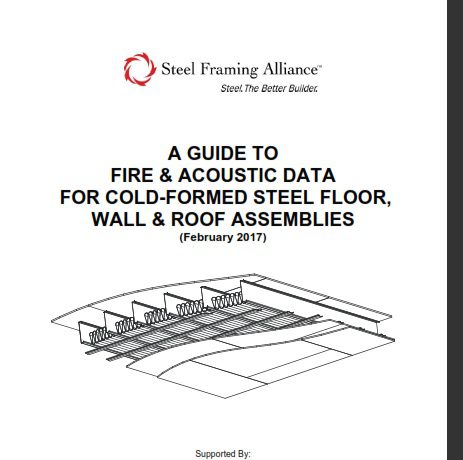 Steel Framing Alliance™
Steel. The Better Builder.

A GUIDE TO
FIRE & ACOUSTIC DATA
FOR COLD-FORMED STEEL FLOOR, WALL & ROOF ASSEMBLIES
(February 2017)

Supported By: